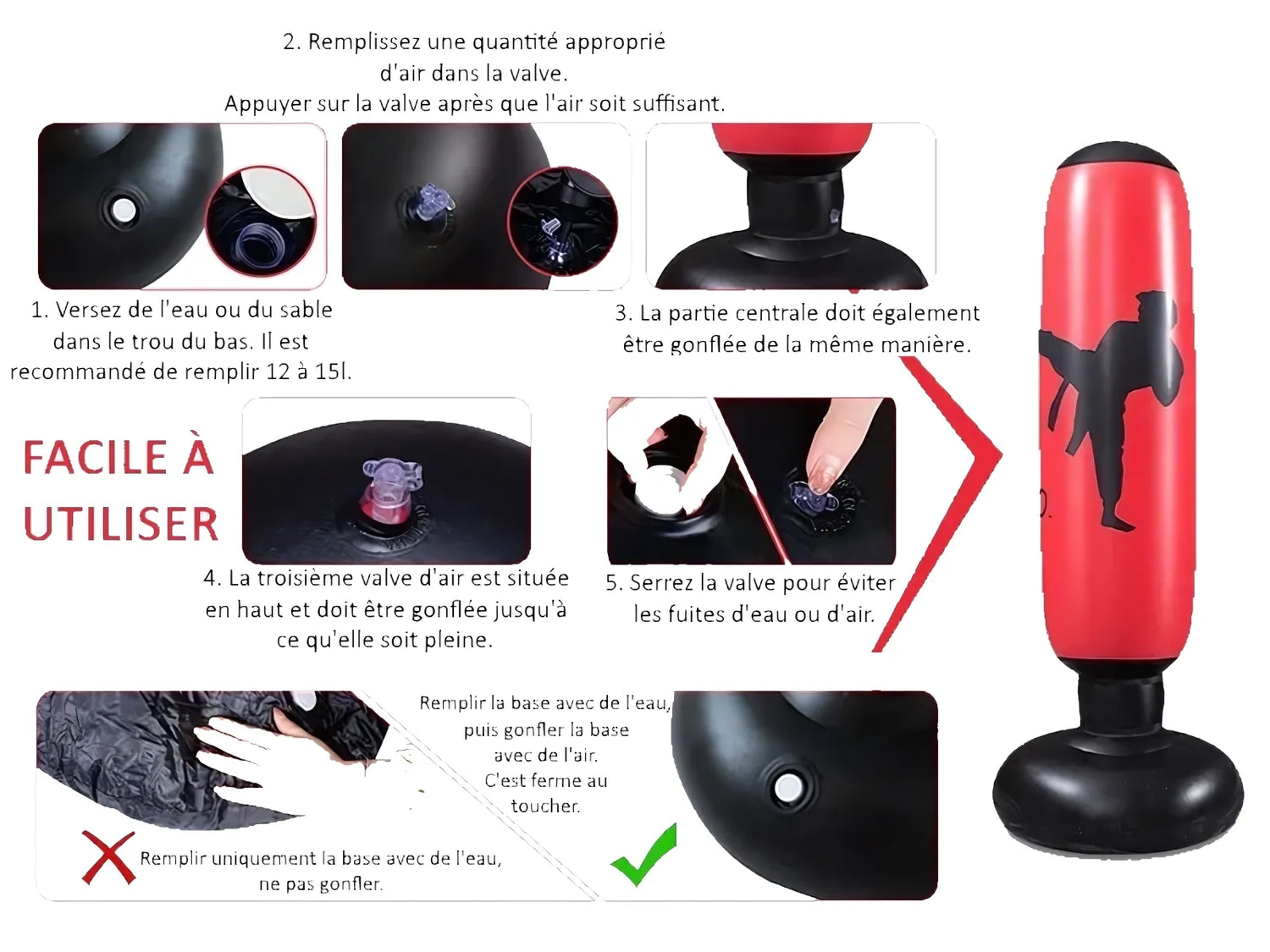 2. Remplissez une quantité approprié d'air dans la valve.
Appuyer sur la valve après que l'air soit suffisant.

1. Versez de l'eau ou du sable dans le trou du bas. Il est recommandé de remplir 12 à 15l.

3. La partie centrale doit également être gonflée de la même manière.

FACILE À UTILISER

4. La troisième valve d'air est située en haut et doit être gonflée jusqu'à ce qu'elle soit pleine.

5. Serrez la valve pour éviter les fuites d'eau ou d'air.

Remplir la base avec de l'eau, puis gonfler la base avec de l'air. C'est ferme au toucher.

Remplir uniquement la base avec de l'eau, ne pas gonfler.