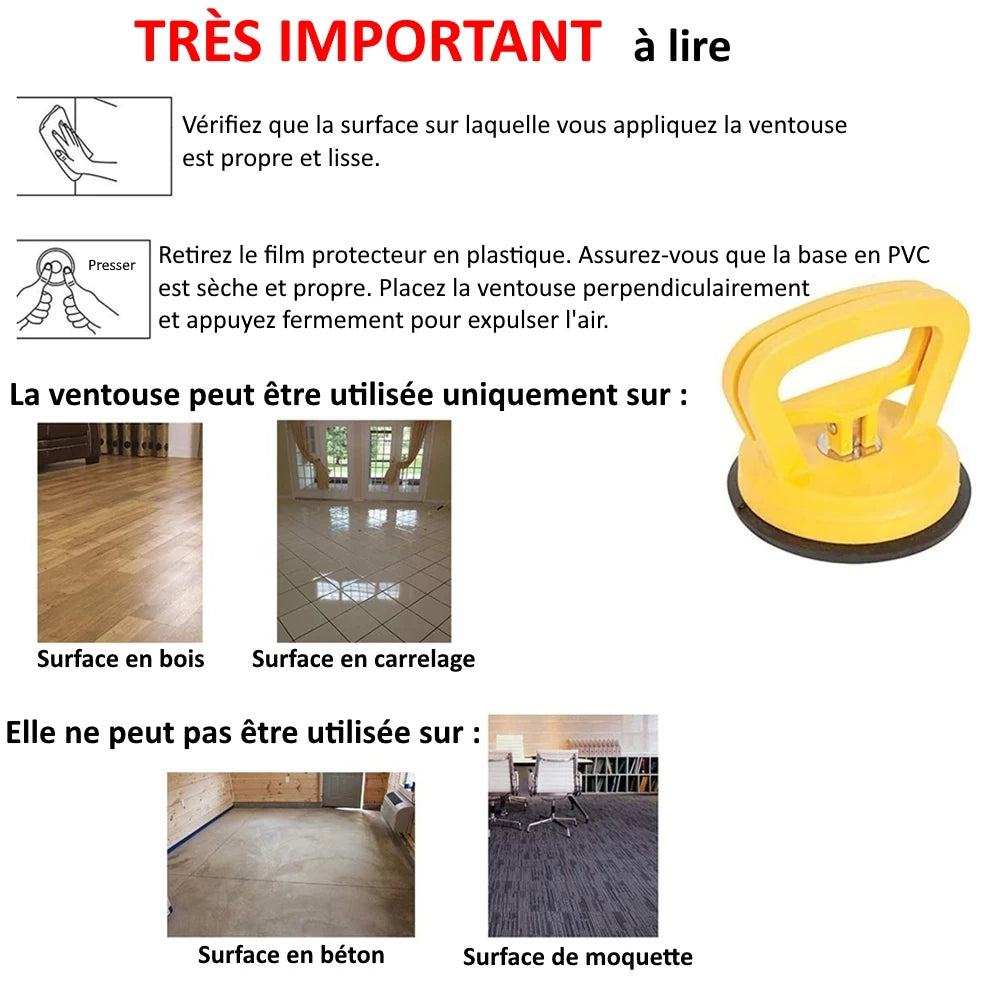 TRÈS IMPORTANT à lire

Vérifiez que la surface sur laquelle vous appliquez la ventouse est propre et lisse.

Presser

Retirez le film protecteur en plastique. Assurez-vous que la base en PVC est sèche et propre. Placez la ventouse perpendiculairement et appuyez fermement pour expulser l'air.

La ventouse peut être utilisée uniquement sur :

Surface en bois

Surface en carrelage

Elle ne peut pas être utilisée sur :

Surface en béton

Surface de moquette